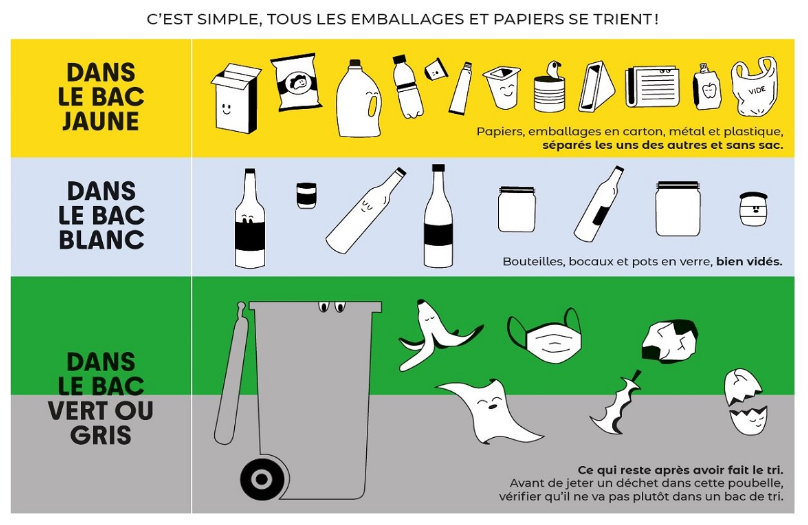 C'EST SIMPLE, TOUS LES EMBALLAGES ET PAPIERS SE TRIENT !

DANS LE BAC JAUNE

VIDE

Papiers, emballages en carton, métal et plastique, séparés les uns des autres et sans sac.

DANS LE BAC BLANC

Bouteilles, bocaux et pots en verre, bien vidés.

DANS LE BAC VERT OU GRIS

Ce qui reste après avoir fait le tri.
Avant de jeter un déchet dans cette poubelle, vérifier qu'il ne va pas plutôt dans un bac de tri.